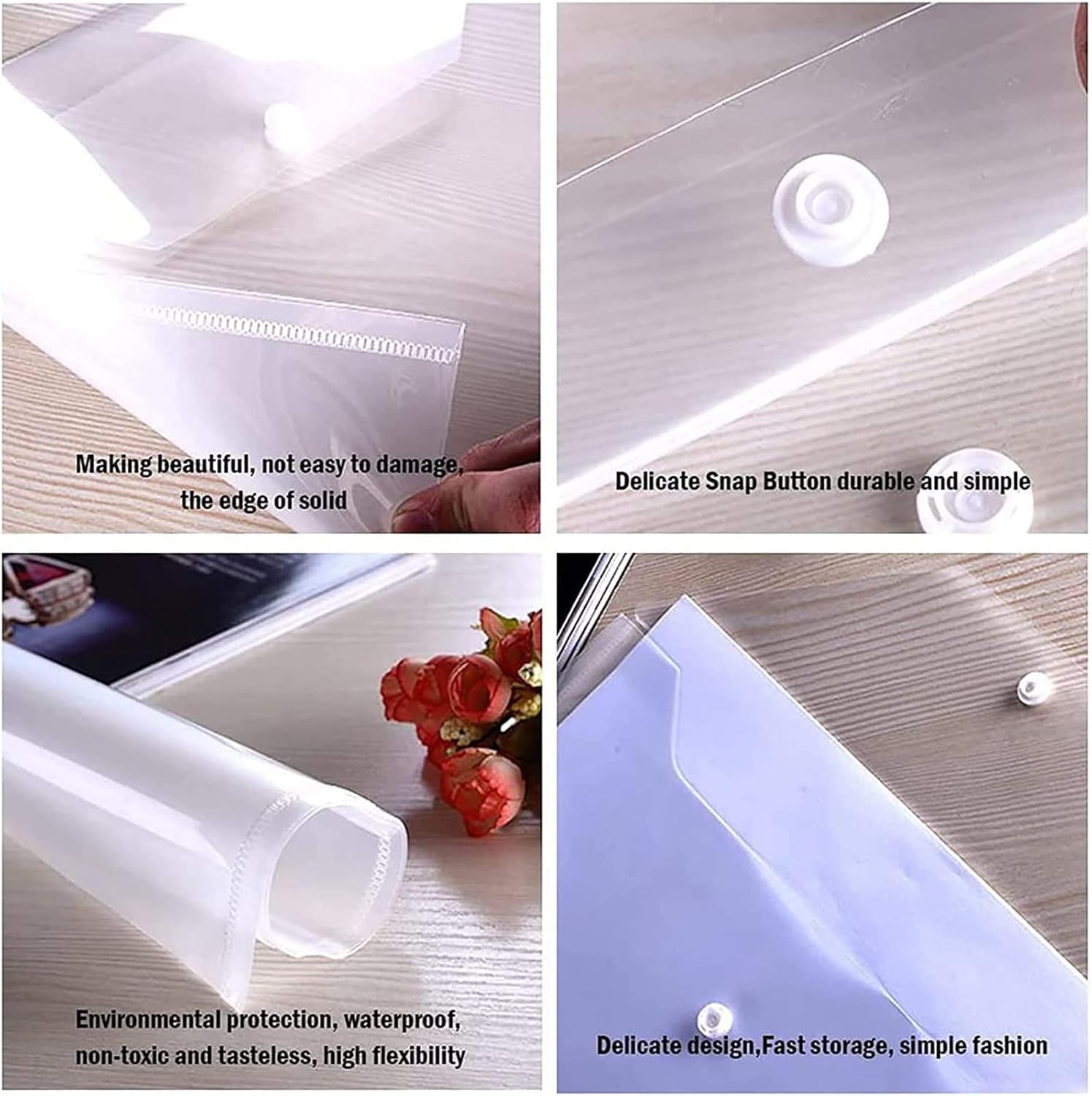 Making beautiful, not easy to damage, the edge of solid

Delicate Snap Button durable and simple

Environmental protection, waterproof, non-toxic and tasteless, high flexibility

Delicate design,Fast storage, simple fashion