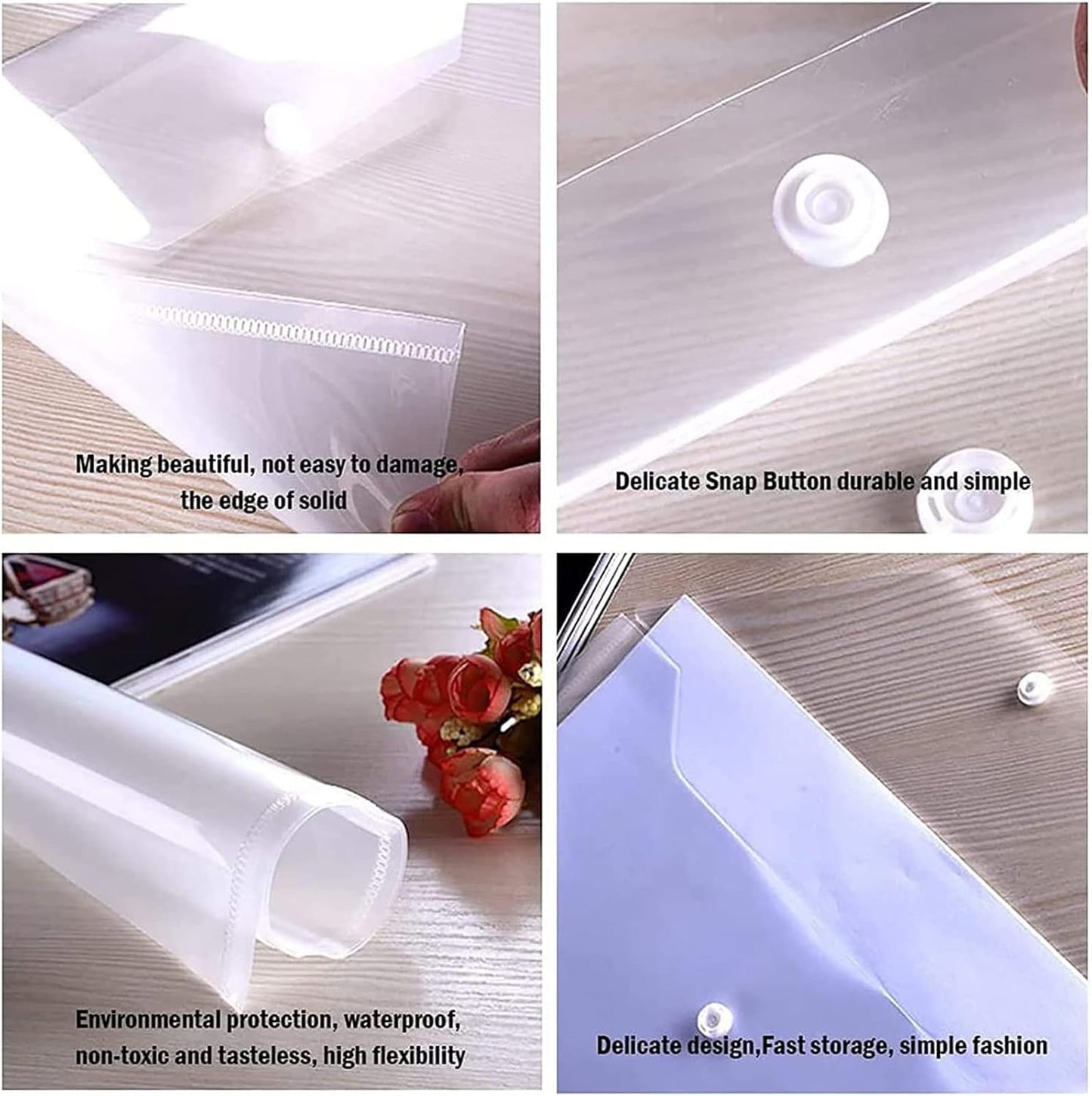 Making beautiful, not easy to damage, the edge of solid

Delicate Snap Button durable and simple

Environmental protection, waterproof, non-toxic and tasteless, high flexibility

Delicate design,Fast storage, simple fashion