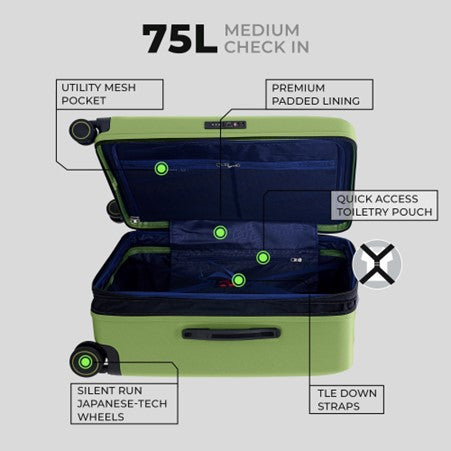 75L MEDIUM CHECK IN

UTILITY MESH POCKET

PREMIUM PADDED LINING

QUICK ACCESS TOILETRY POUCH

SILENT RUN JAPANESE-TECH WHEELS

TLE DOWN STRAPS